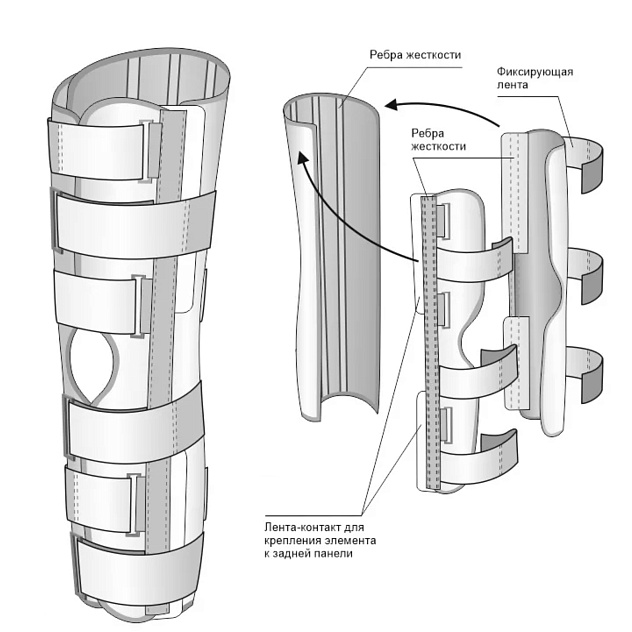 Ребра жесткости

Фиксирующая лента

Ребра жесткости

Лента-контакт для крепления элемента к задней панели